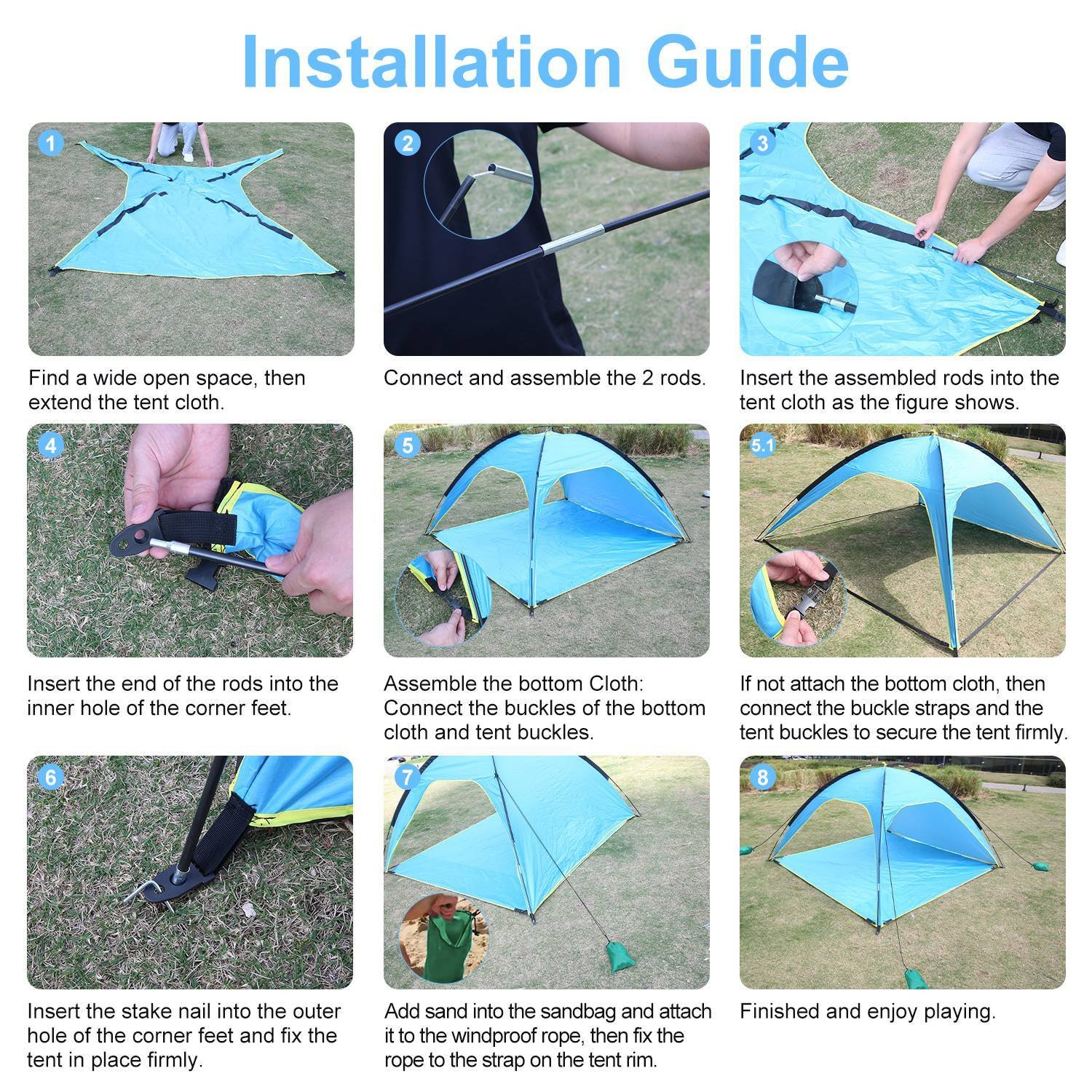 Installation Guide

1

Find a wide open space, then extend the tent cloth.

2

Connect and assemble the 2 rods.

3

Insert the assembled rods into the tent cloth as the figure shows.

4

Insert the end of the rods into the inner hole of the corner feet.

5

Assemble the bottom Cloth: Connect the buckles of the bottom cloth and tent buckles.

5.1

If not attach the bottom cloth, then connect the buckle straps and the tent buckles to secure the tent firmly.

6

Insert the stake nail into the outer hole of the corner feet and fix the tent in place firmly.

7

Add sand into the sandbag and attach it to the windproof rope, then fix the rope to the strap on the tent rim.

8

Finished and enjoy playing.