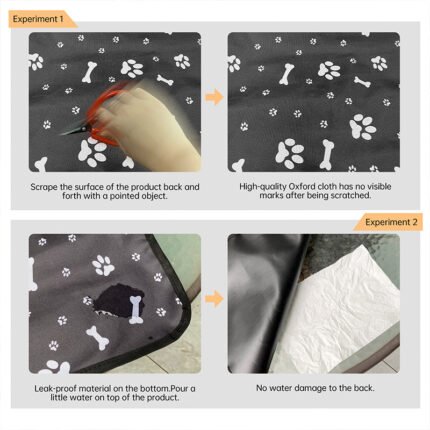 Experiment 1

Scrape the surface of the product back and forth with a pointed object.

High-quality Oxford cloth has no visible marks after being scratched.

Experiment 2

Leak-proof material on the bottom.Pour a little water on top of the product.

No water damage to the back.